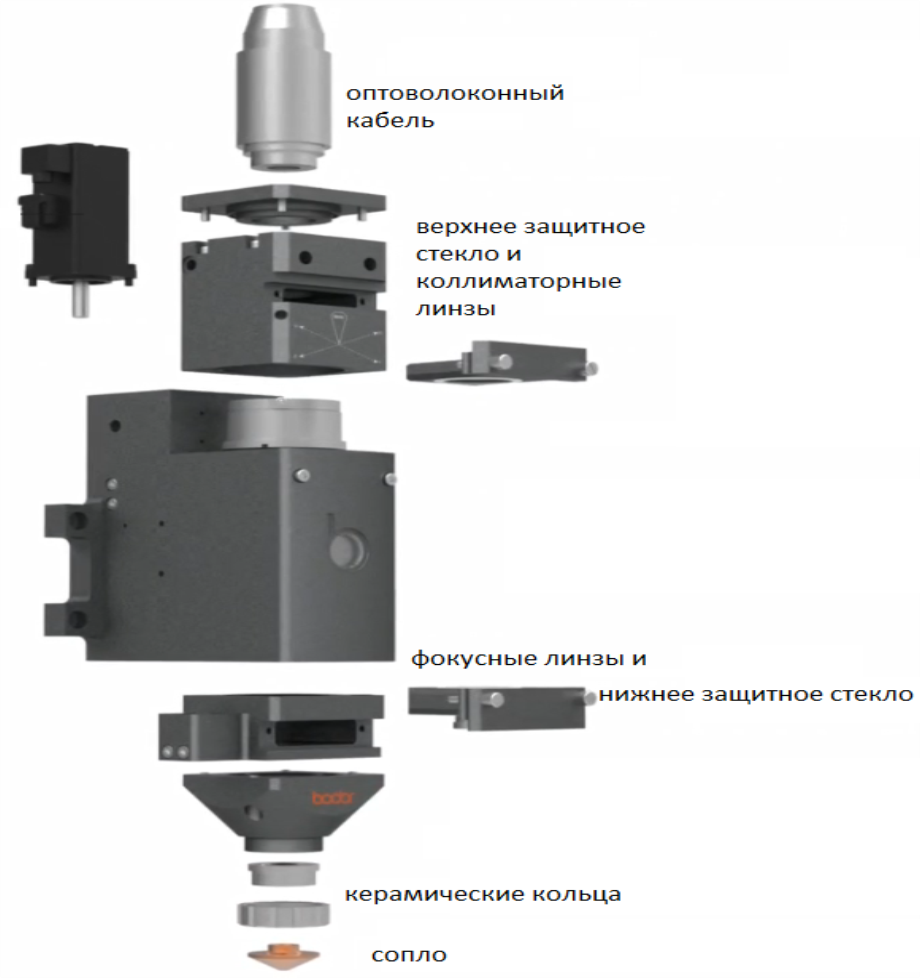 оптоволоконный кабель

верхнее защитное стекло и коллиматорные линзы

фокусные линзы и

нижнее защитное стекло

bodor

керамические кольца

сопло